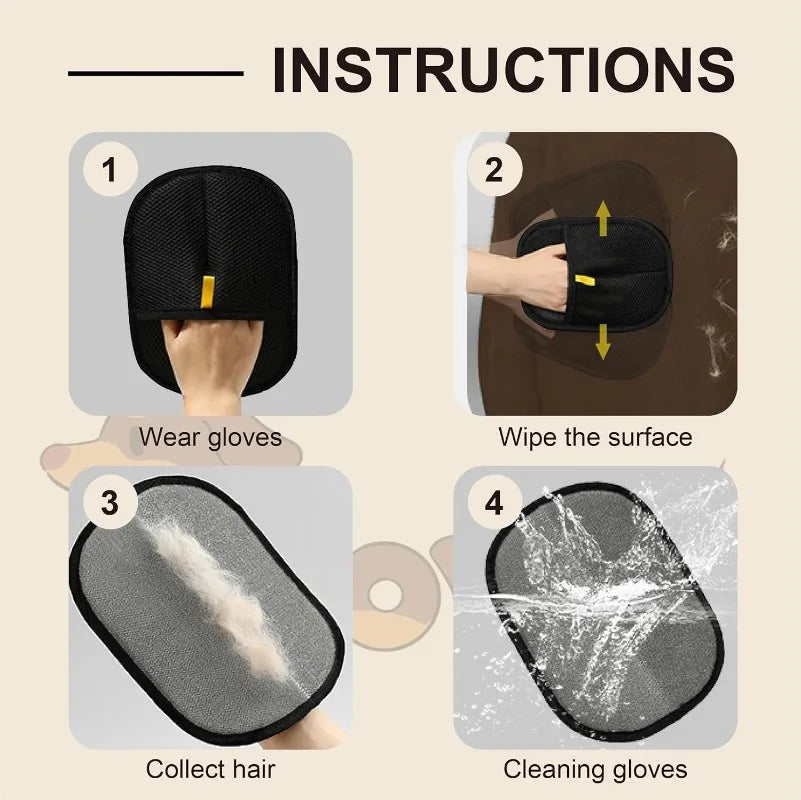 INSTRUCTIONS

1

Wear gloves

2

Wipe the surface

3

Collect hair

4

Cleaning gloves